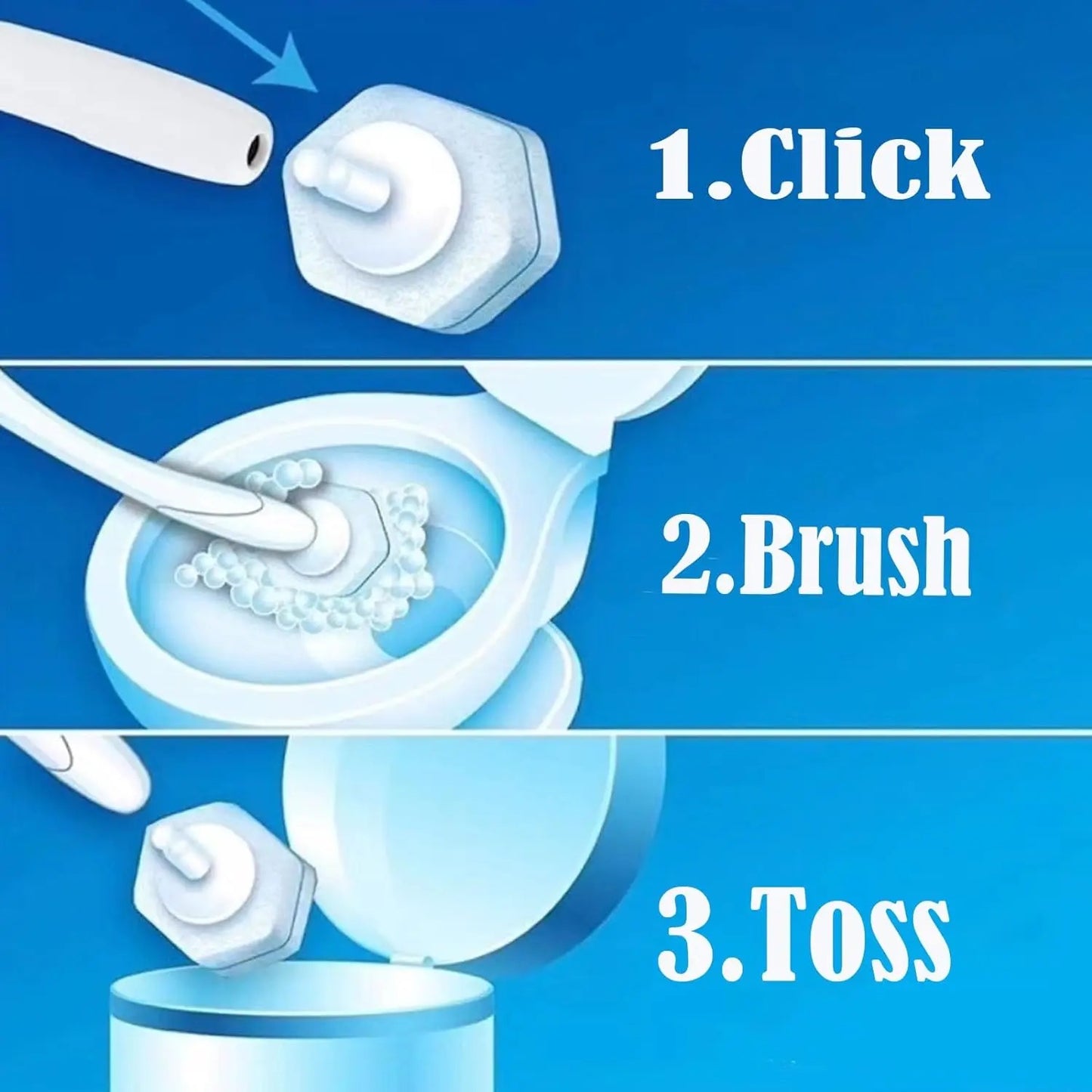 1.Click

2.Brush

3.Toss